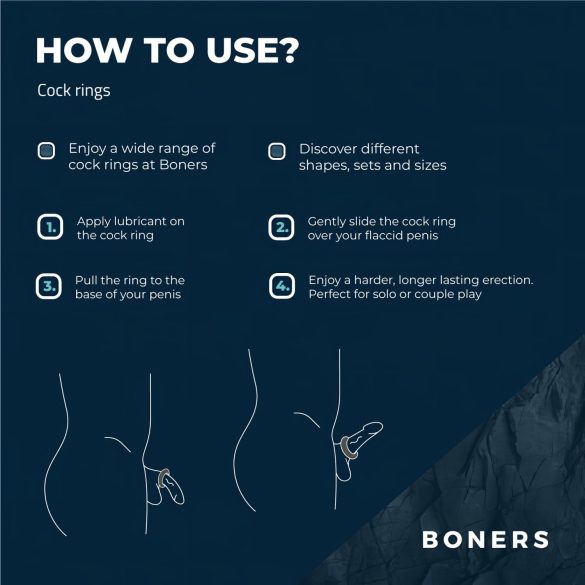 HOW TO USE?

Cock rings

Enjoy a wide range of cock rings at Boners

Discover different shapes, sets and sizes

1. Apply lubricant on the cock ring

2. Gently slide the cock ring over your flaccid penis

3. Pull the ring to the base of your penis

4. Enjoy a harder, longer lasting erection. Perfect for solo or couple play

BONERS