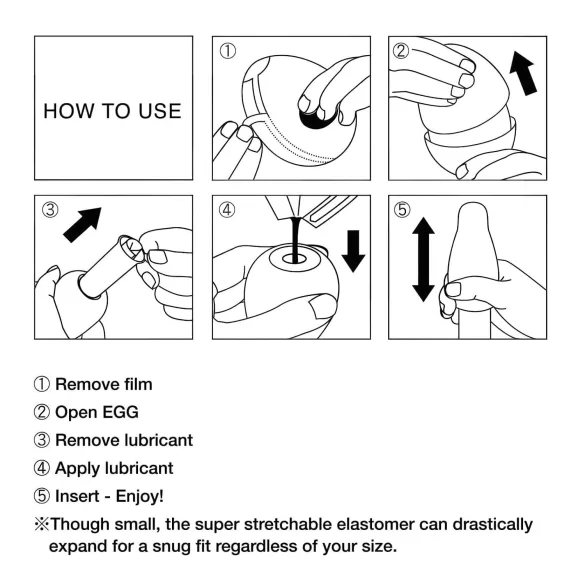 HOW TO USE

①

②

③

④

⑤

① Remove film
② Open EGG
③ Remove lubricant
④ Apply lubricant
⑤ Insert - Enjoy!
※Though small, the super stretchable elastomer can drastically expand for a snug fit regardless of your size.